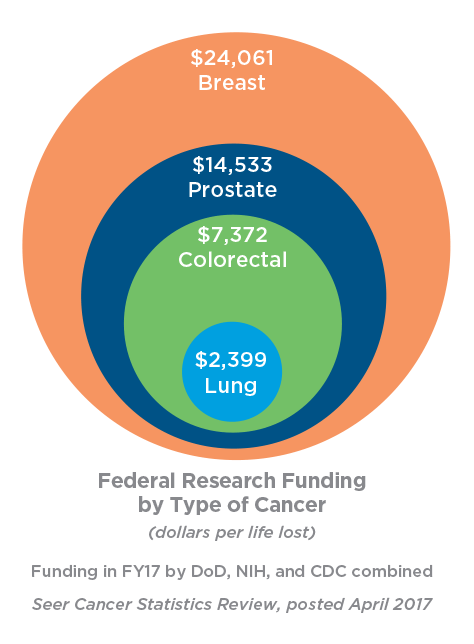 \$24,061
Breast

\$14,533
Prostate

\$7,372
Colorectal

\$2,399
Lung

Federal Research Funding by Type of Cancer

(dollars per life lost)

Funding in FY17 by DoD, NIH, and CDC combined

Seer Cancer Statistics Review, posted April 2017